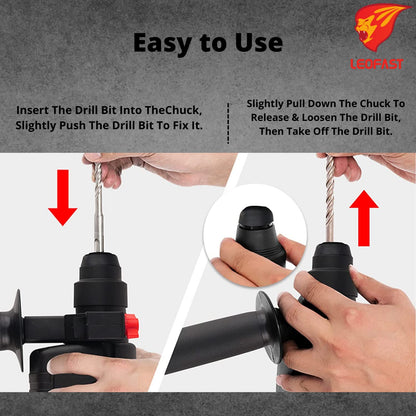 Easy to Use

LEOFAST

Insert The Drill Bit Into TheChuck, Slightly Push The Drill Bit To Fix It.

Slightly Pull Down The Chuck To Release & Loosen The Drill Bit, Then Take Off The Drill Bit.